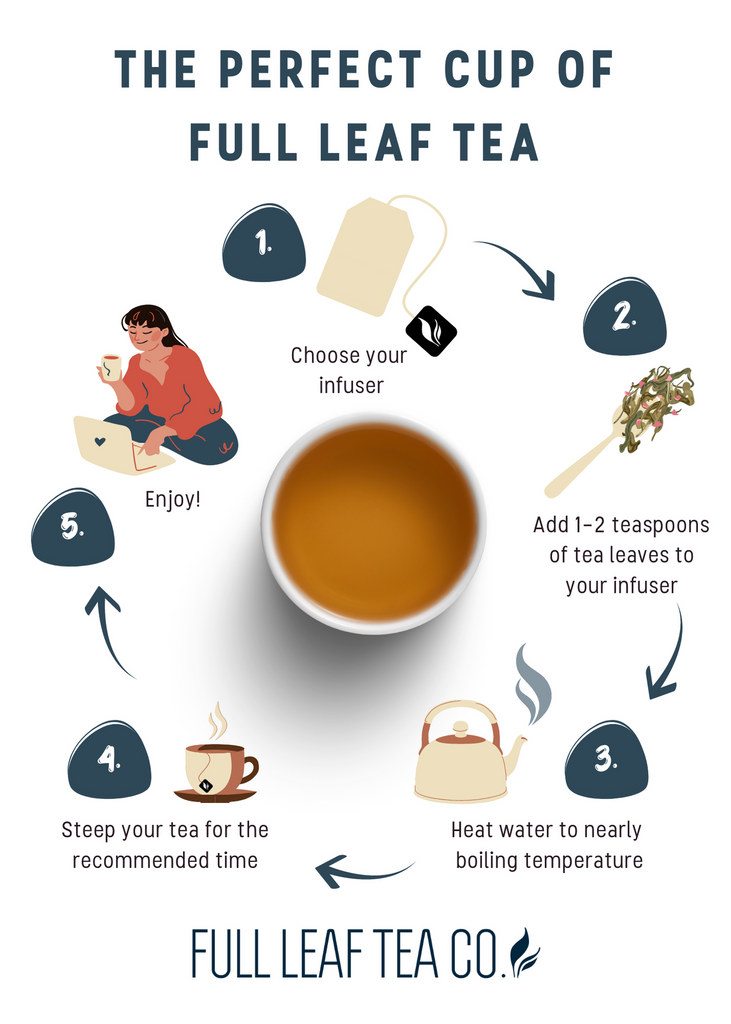 THE PERFECT CUP OF FULL LEAF TEA

1.

Choose your infuser

2.

Add 1-2 teaspoons of tea leaves to your infuser

3.

Heat water to nearly boiling temperature

4.

Steep your tea for the recommended time

5.

Enjoy!

FULL LEAF TEA CO.